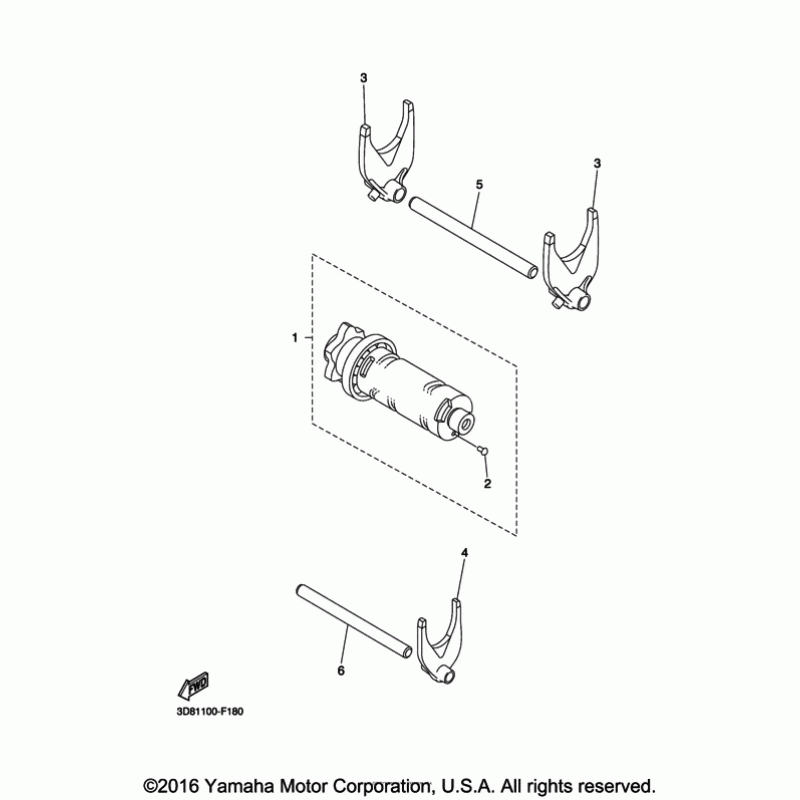 3
3
5
1
2
4
6
FWD
3D81100-F180
©2016 Yamaha Motor Corporation, U.S.A. All rights reserved.