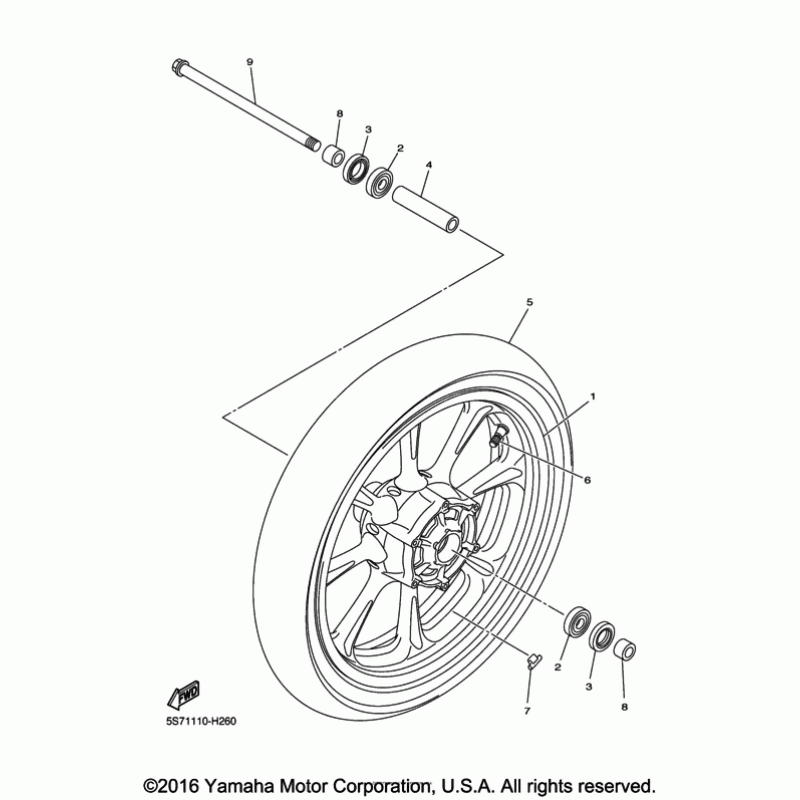 9
8
3
2
4
5
1
6
2
3
8
7
FWD
5S71110-H260
©2016 Yamaha Motor Corporation, U.S.A. All rights reserved.