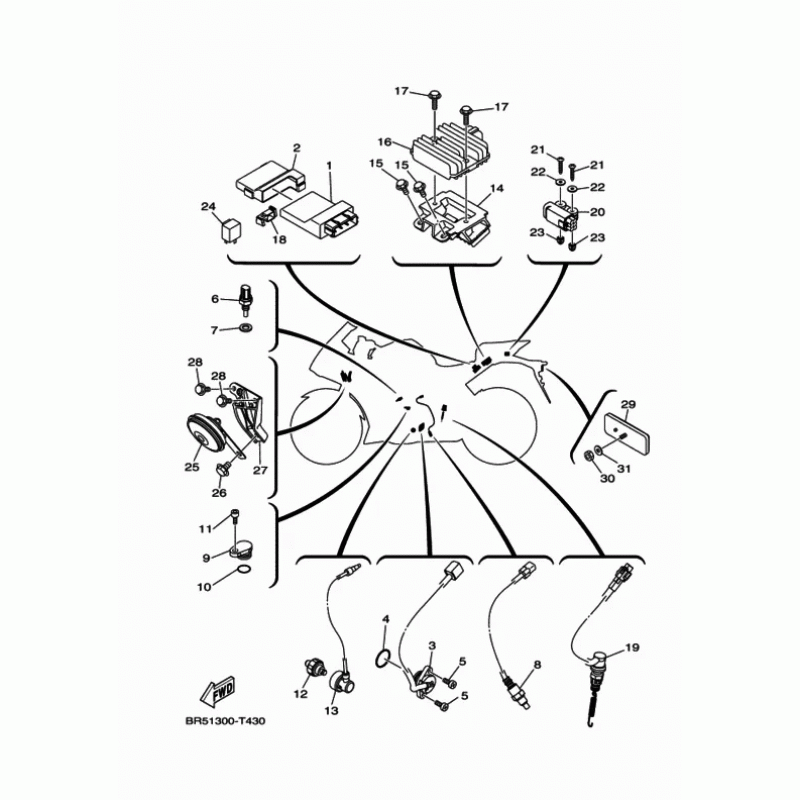 17
17
16
2
1
15
15
14
21
21
22
22
20
24
18
23
23
6
7
28
28
29
25
27
26
31
30
11
9
10
4
3
5
5
8
19
12
13
FWD
BR51300-T430