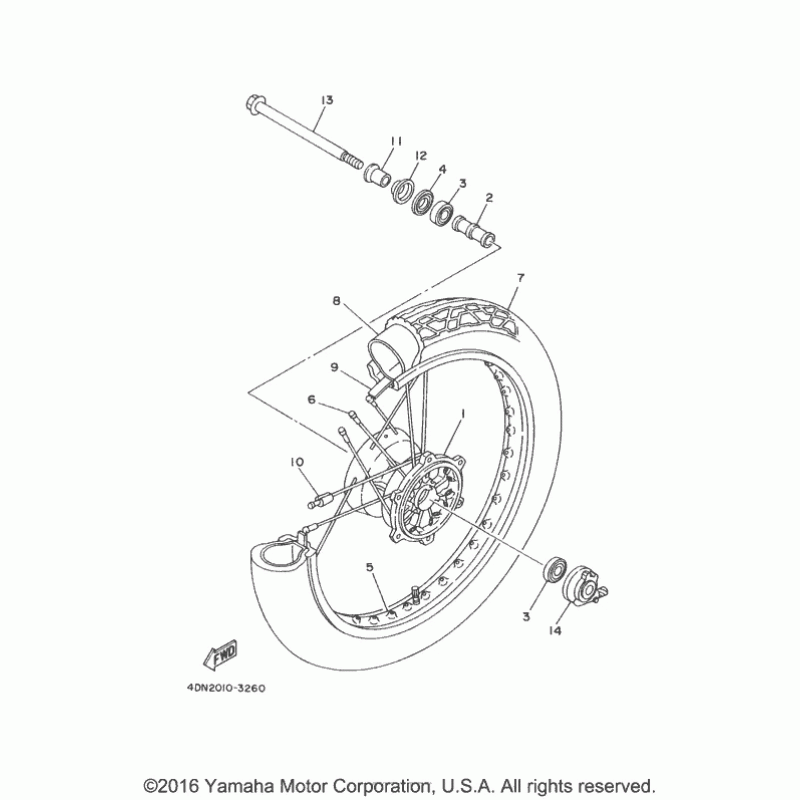 13
11
12
4
3
2
7
8
9
6
1
10
5
3
14
FWD
4DN2010-3260

©2016 Yamaha Motor Corporation, U.S.A. All rights reserved.