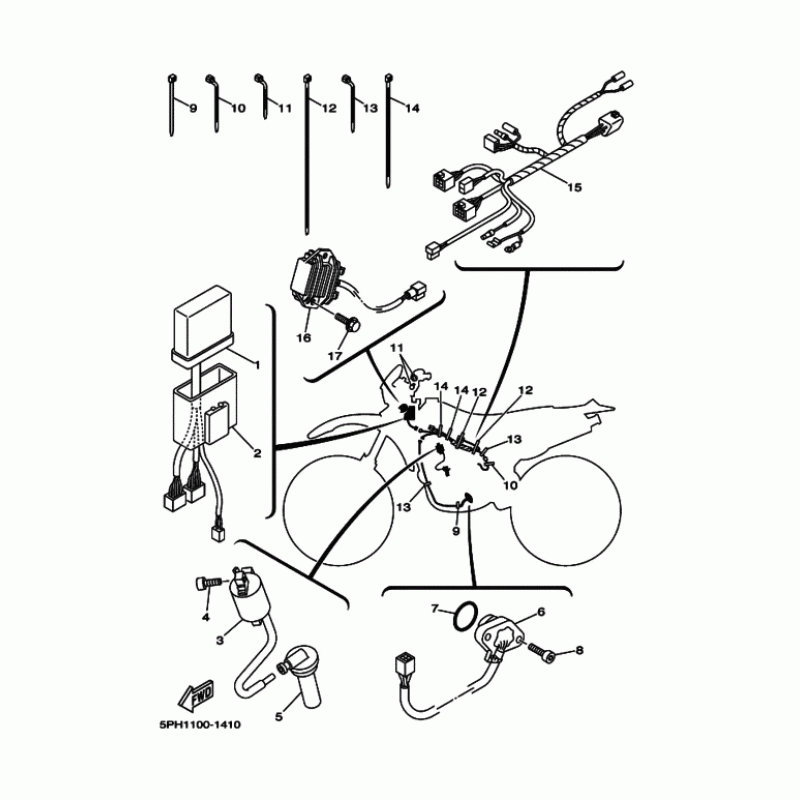 9
10
11
12
13
14
15
16
17
1
2
11
14
14
12
12
13
10
13
9
4
3
5
7
6
8
FWD
5PH1100-1410