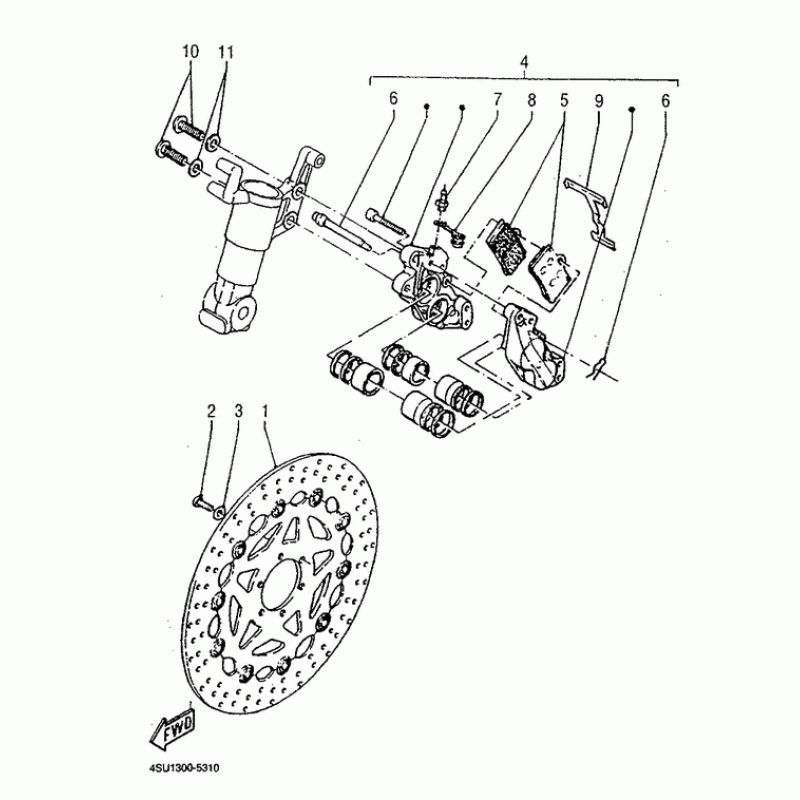 10 11

4

6 7 8 5 9 6

2 3 1

FWD

4SU1300-5310