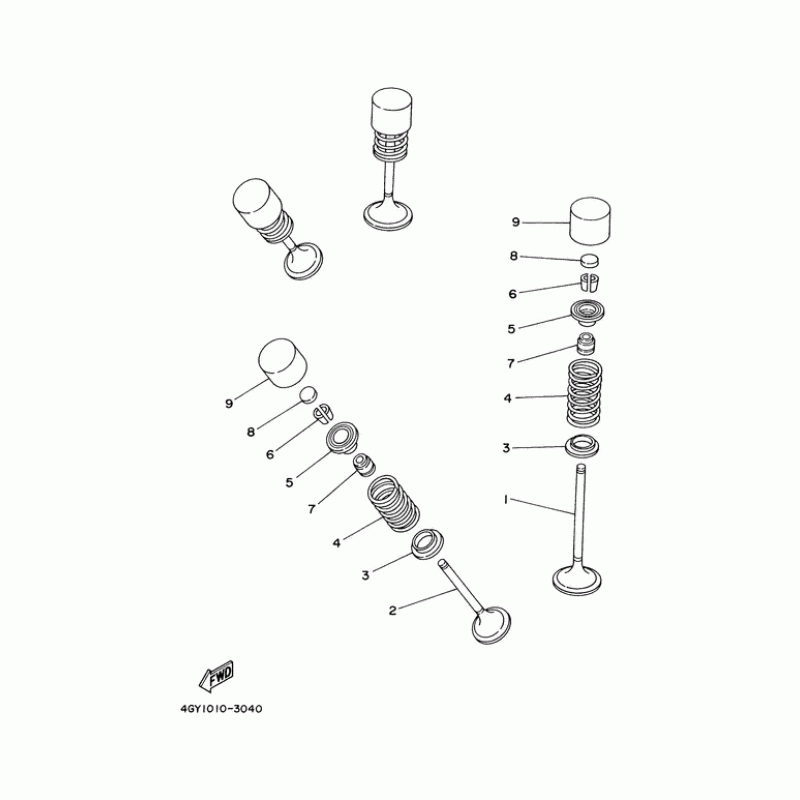 9
8
6
5
7
4
3
1
9
8
6
5
7
4
3
2
FWD
4GY1010-3040