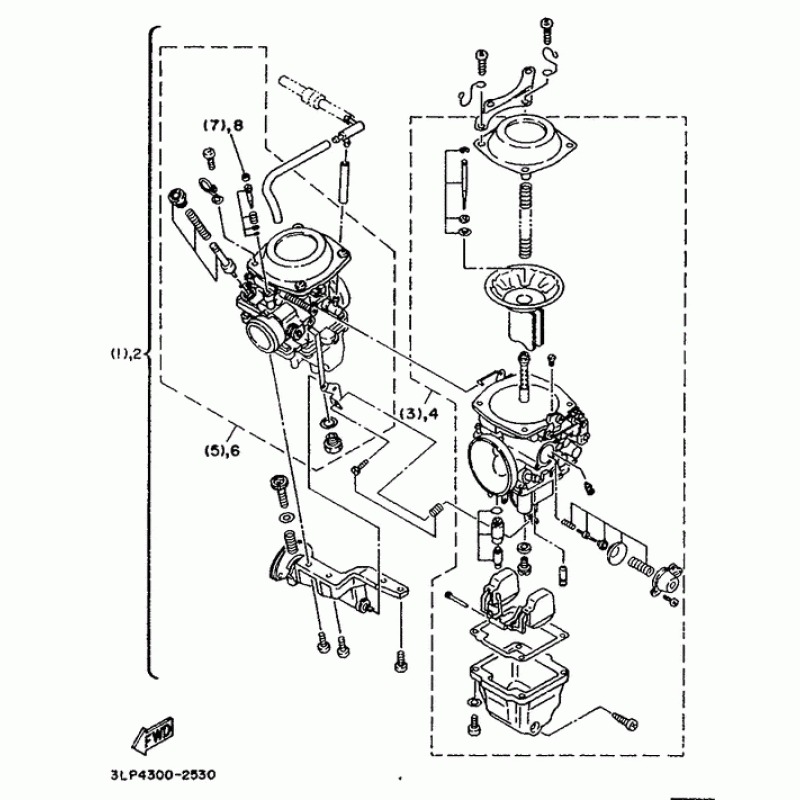 (7),8

(1),2

(3),4

(5),6

FWD

3LP4300-2530