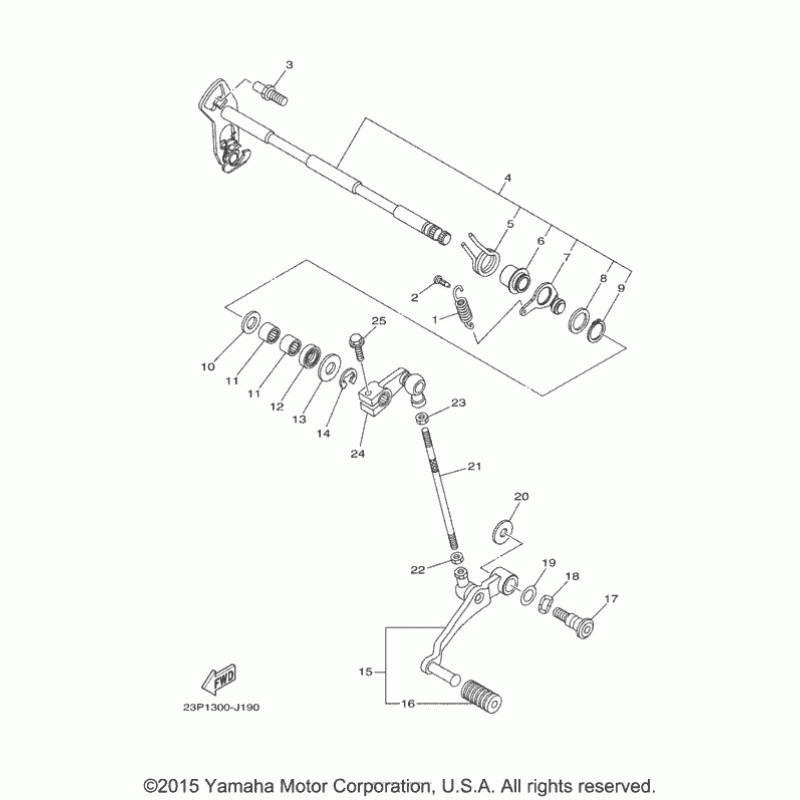 3
4
5
6
7
8
9
2
1
25
10
11
11
12
13
14
24
23
21
20
22
19
18
17
15
16
FWD
23P1300-J190

©2015 Yamaha Motor Corporation, U.S.A. All rights reserved.