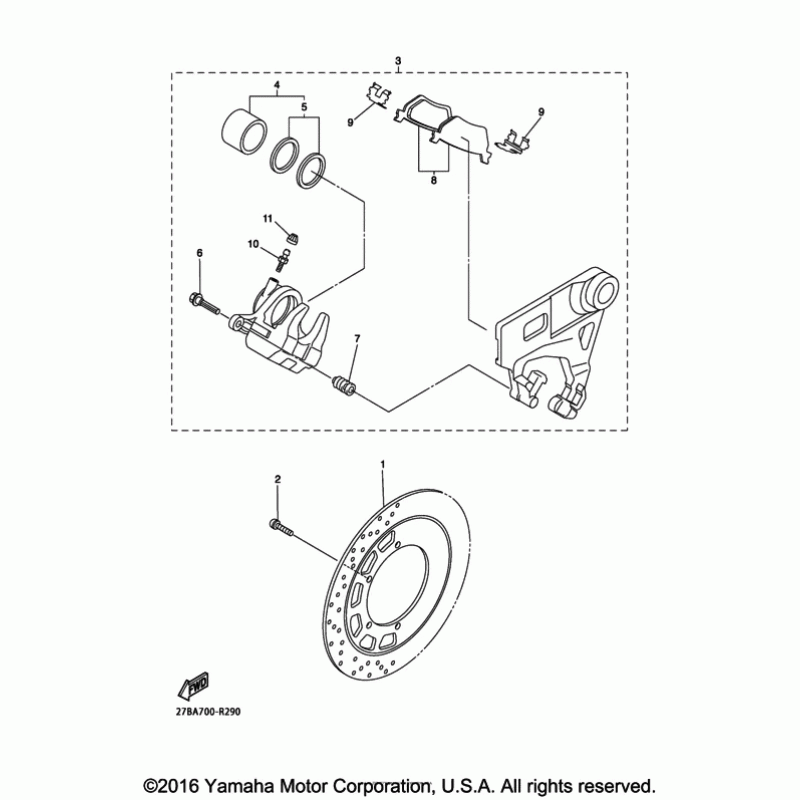 3
4
5
9
9
8
11
10
6
7
2
1
FWD
27BA700-R290

©2016 Yamaha Motor Corporation, U.S.A. All rights reserved.