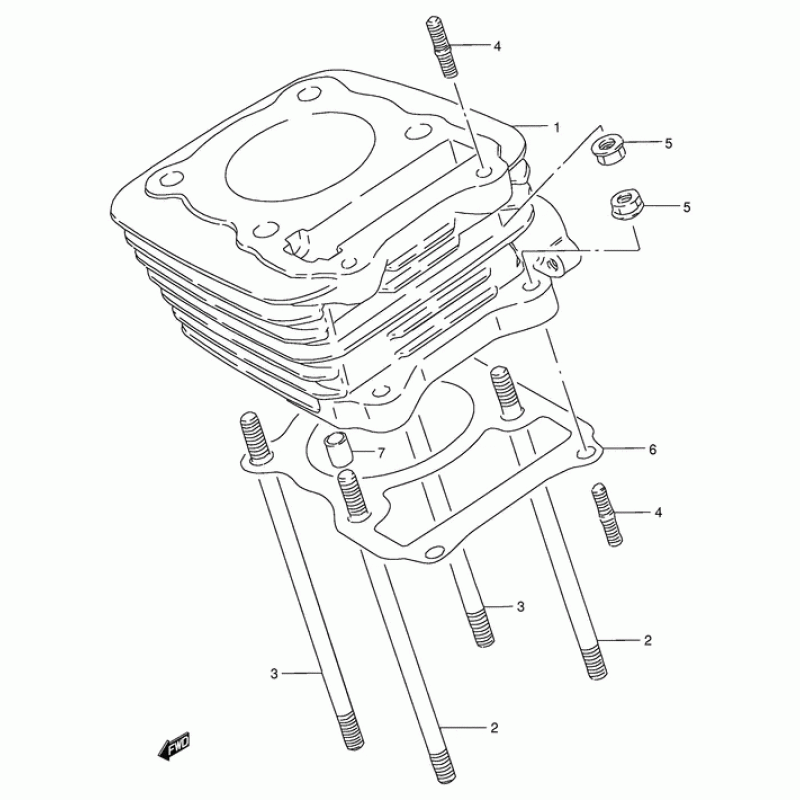 4
1
5
5
7
6
4
3
2
3
2
FWD