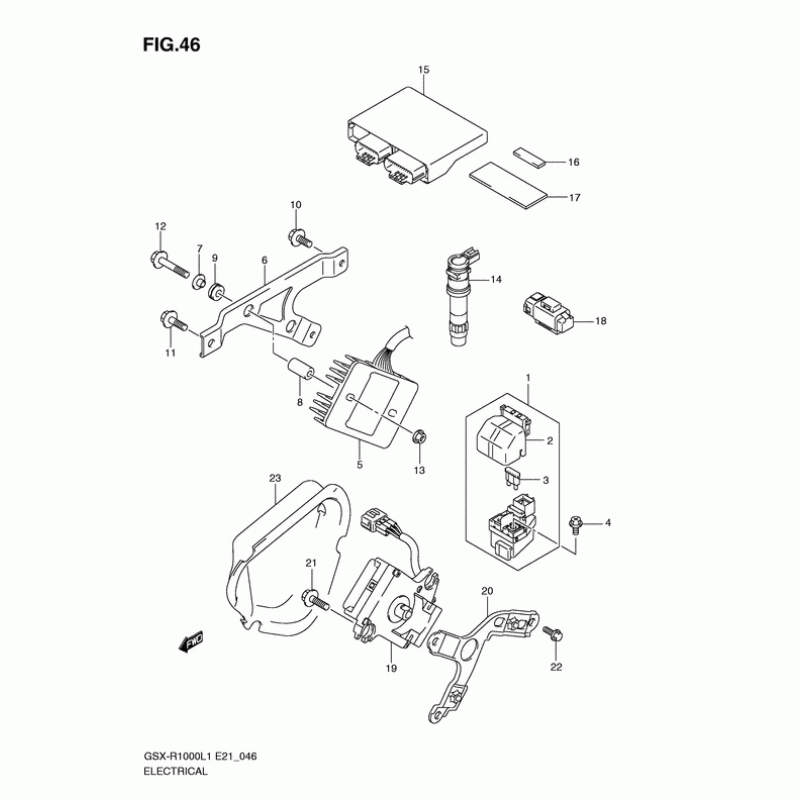 FIG.46

15

16

17

10

12

7

9

6

14

18

11

8

1

2

5

13

3

23

4

21

20

FWD

19

22

GSX-R1000L1 E21_046
ELECTRICAL