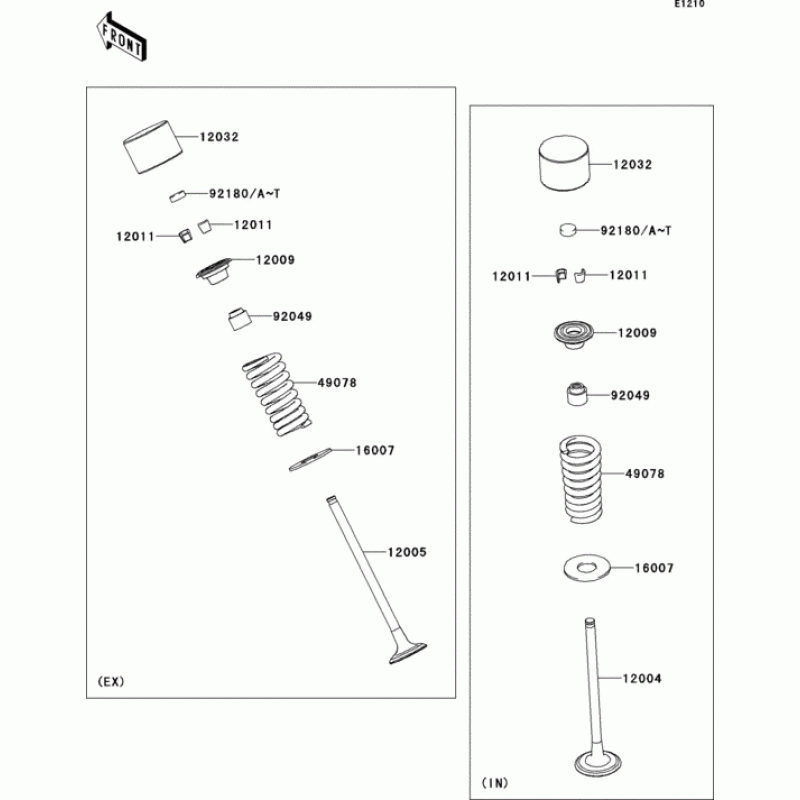 E1210

FRONT

12032
92180/A~T
12011
12011
12009
92049
49078
16007
12005
(EX)

12032
92180/A~T
12011
12011
12009
92049
49078
16007
12004
(IN)