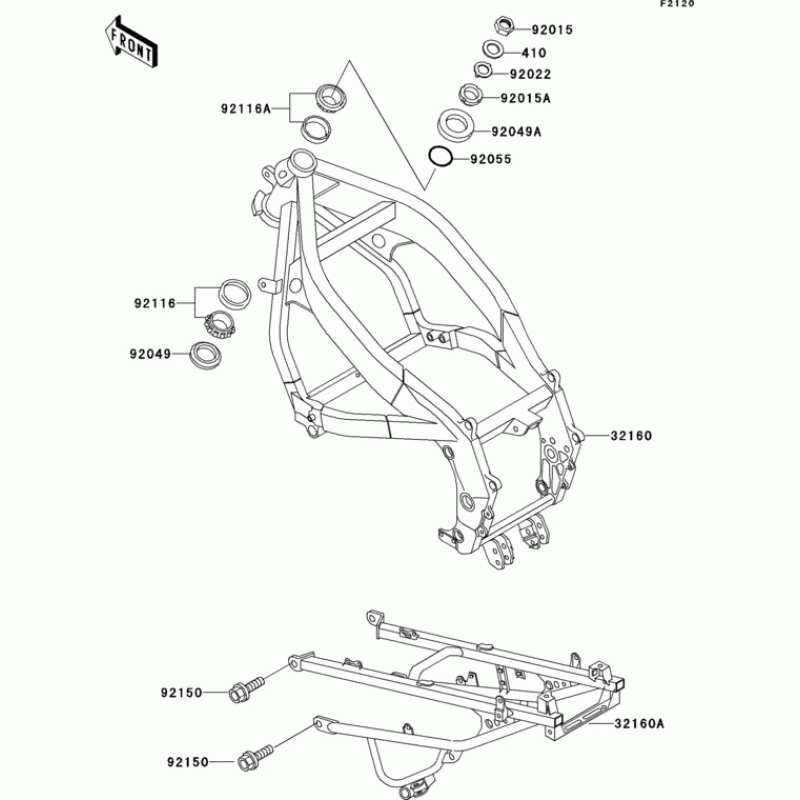 F2120

FRONT

92015
410
92022
92015A
92049A
92055
92116A

92116
92049

32160

92150
92150
32160A