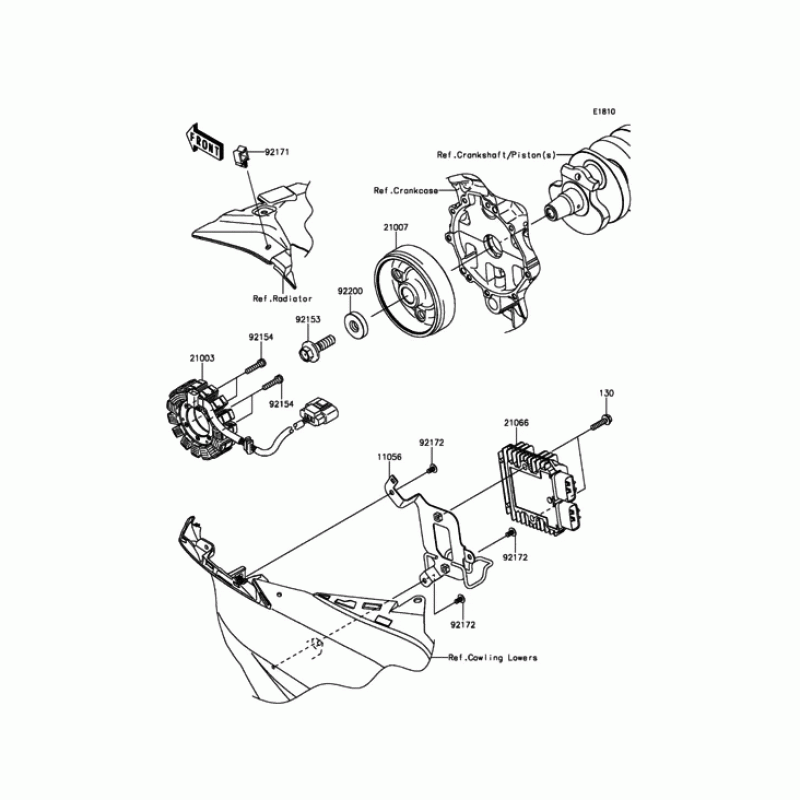 E1810

FRONT

92171

Ref.Crankshaft/Piston(s)

Ref.Crankcase

21007

Ref.Radiator

92200

92153

92154

21003

92154

130

21066

92172

11056

92172

92172

Ref.Cowling Lowers