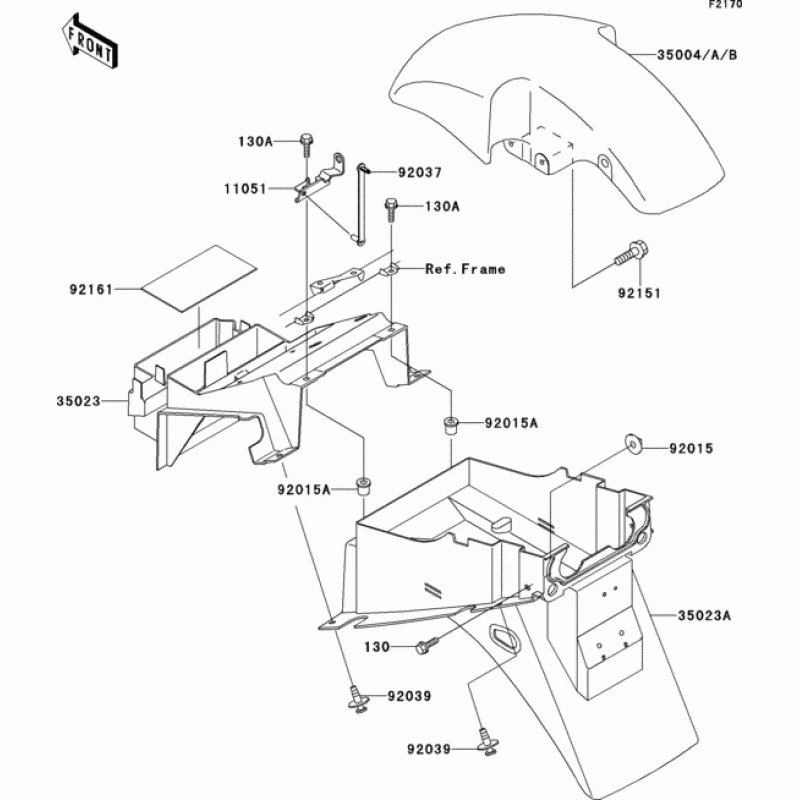 F2170

FRONT

35004/A/B

130A

92037

11051

130A

Ref.Frame

92161

92151

35023

92015A

92015

92015A

35023A

130

92039

92039