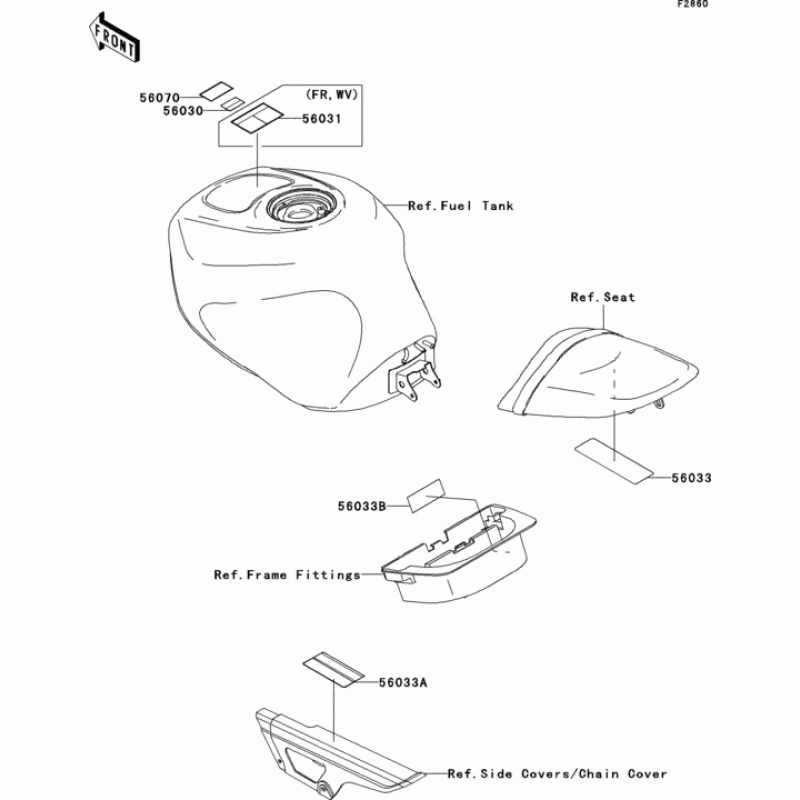 F2860

FRONT

56070
56030
(FR, WV)
56031

Ref.Fuel Tank

Ref.Seat

56033

56033B

Ref.Frame Fittings

56033A

Ref.Side Covers/Chain Cover