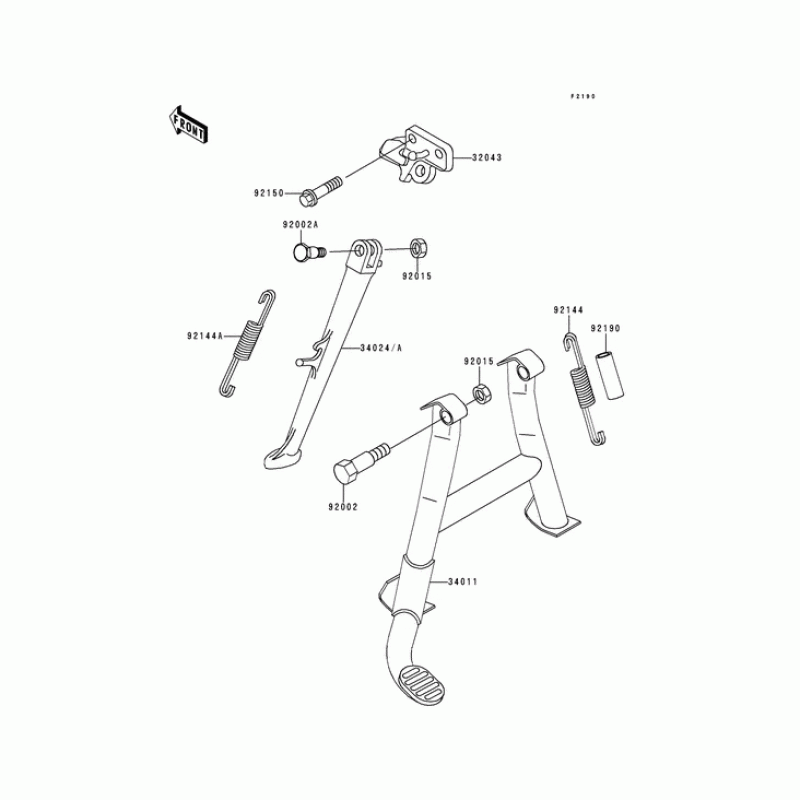 F2190

FRONT

32043

92150

92002A

92015

92144A

34024/A

92144

92190

92015

92002

34011