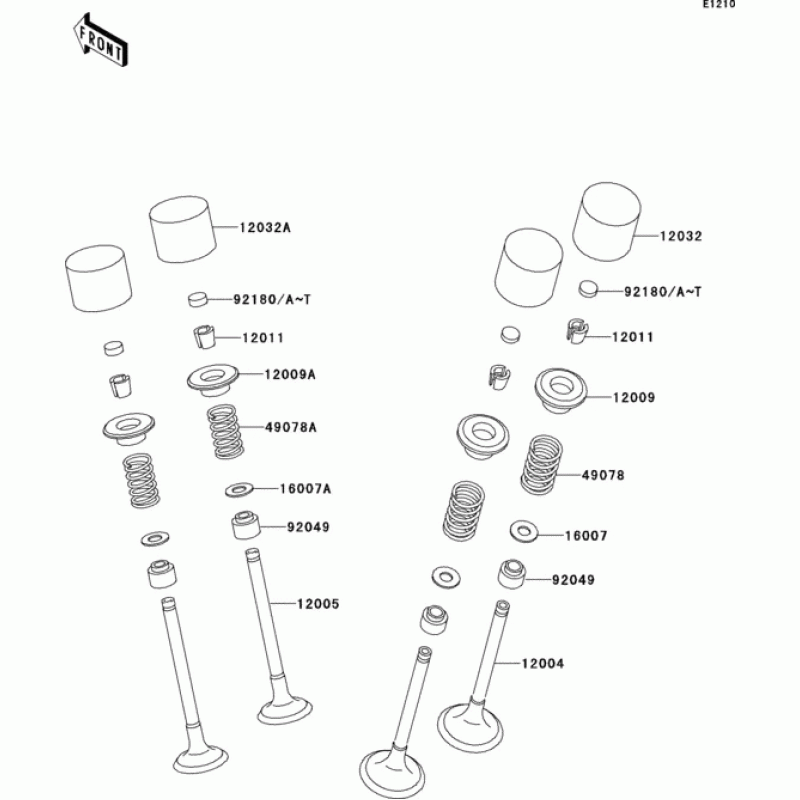 E1210

FRONT

12032A

92180/A~T

12011

12009A

49078A

16007A

92049

12005

12032

92180/A~T

12011

12009

49078

16007

92049

12004