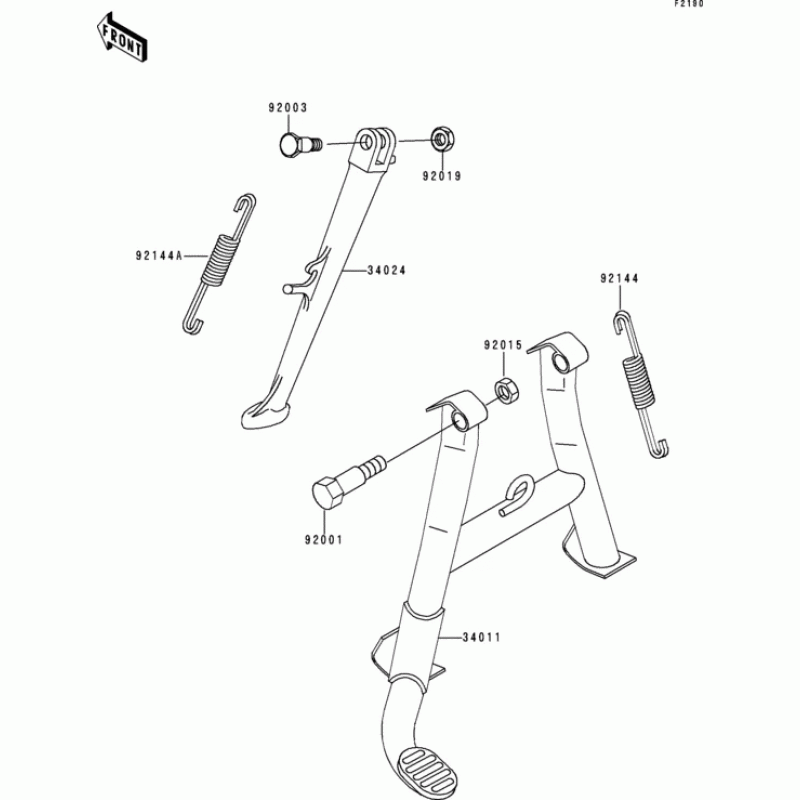 F2190

FRONT

92003

92019

92144A

34024

92144

92015

92001

34011