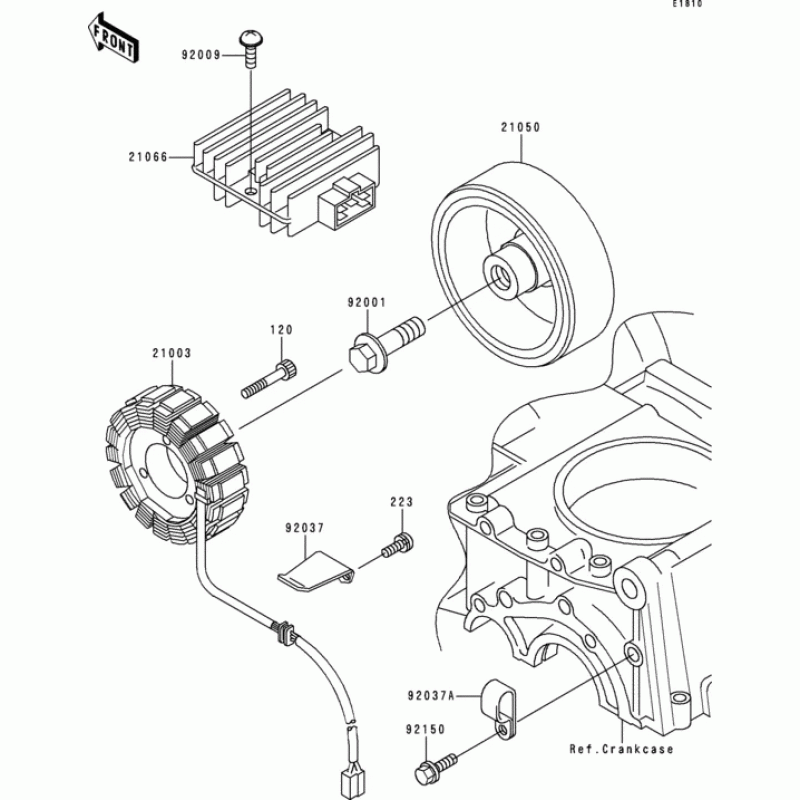 E1810

FRONT

92009

21066

21050

92001

120

21003

223

92037

92037A

92150

Ref.Crankcase