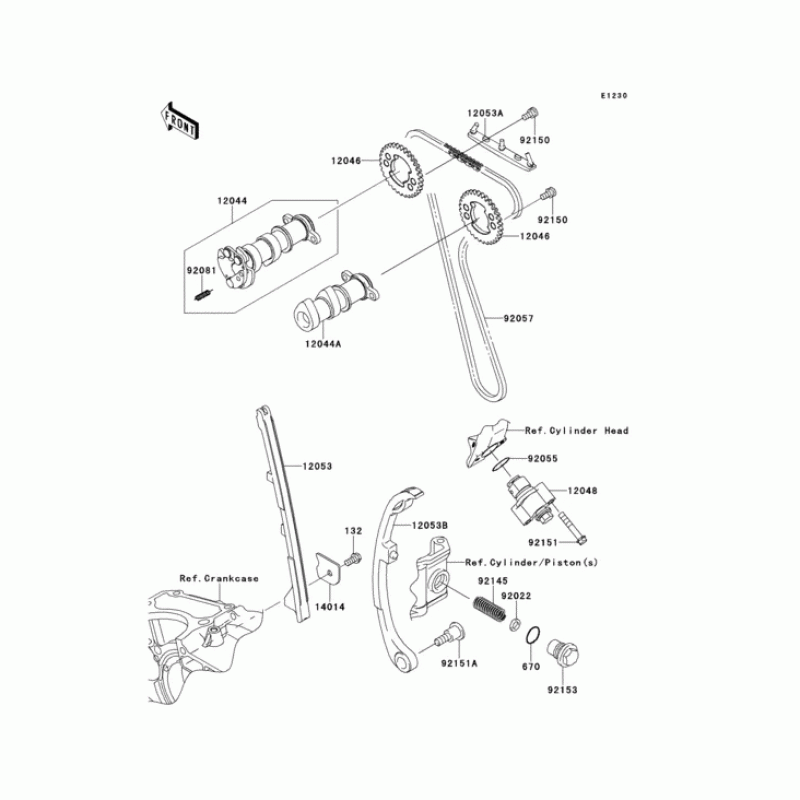 E1230

FRONT

12053A
92150
12046
12044
92150
12046
92081
92057
12044A

Ref.Cylinder Head
92055
12053
12048
12053B
132
92151
Ref.Cylinder/Piston(s)
Ref.Crankcase
92145
92022
14014
92151A
670
92153