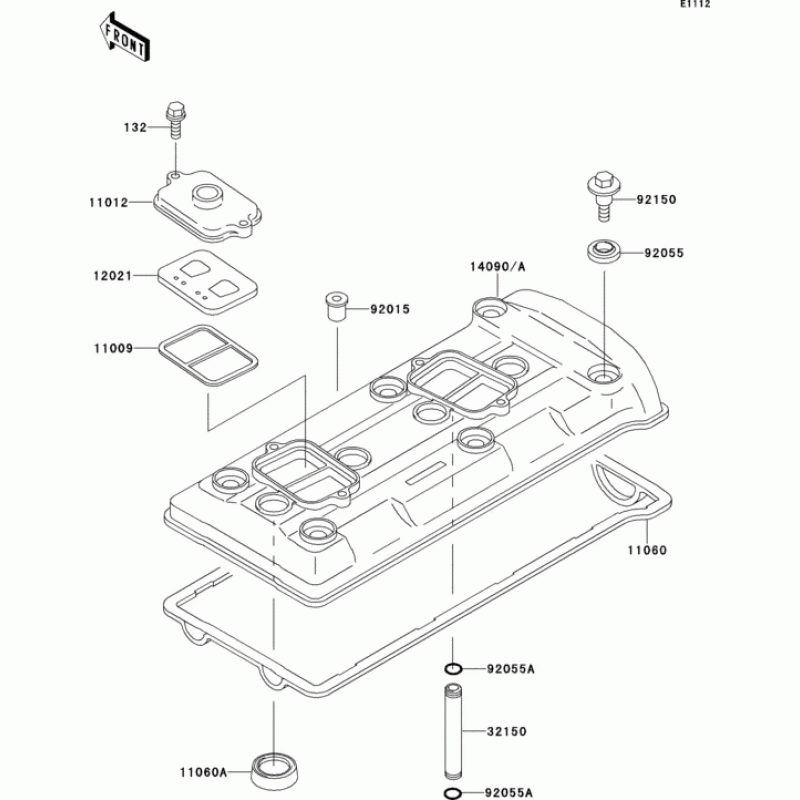 E1112

FRONT

132

11012

12021

11009

92015

14090/A

92150

92055

11060

92055A

32150

11060A

92055A