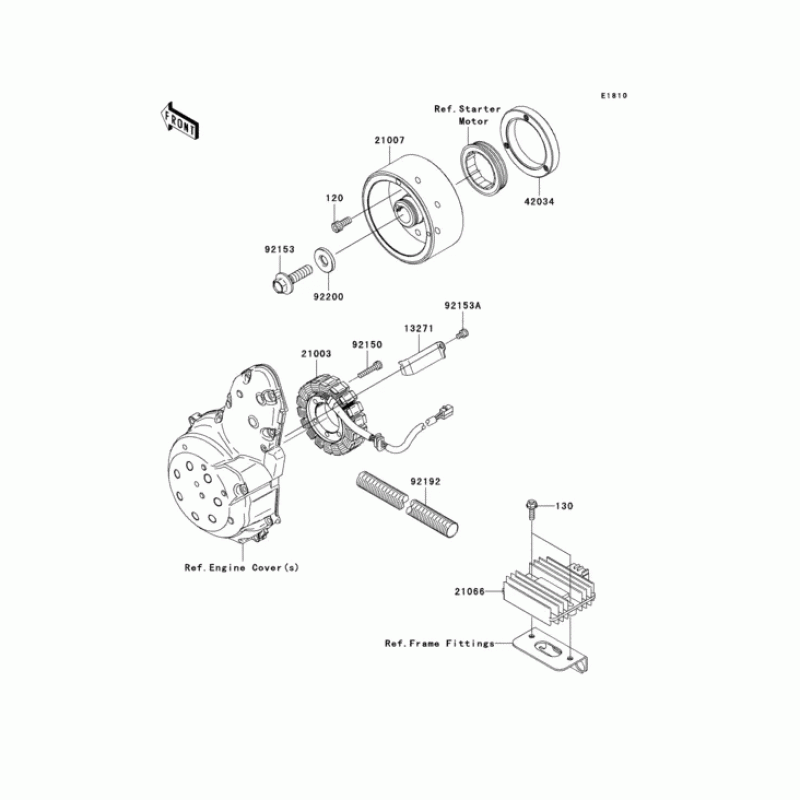 E1810

FRONT

Ref.Starter Motor

21007

42034

120

92153

92200

92153A

13271

92150

21003

92192

130

Ref.Engine Cover(s)

21066

Ref.Frame Fittings