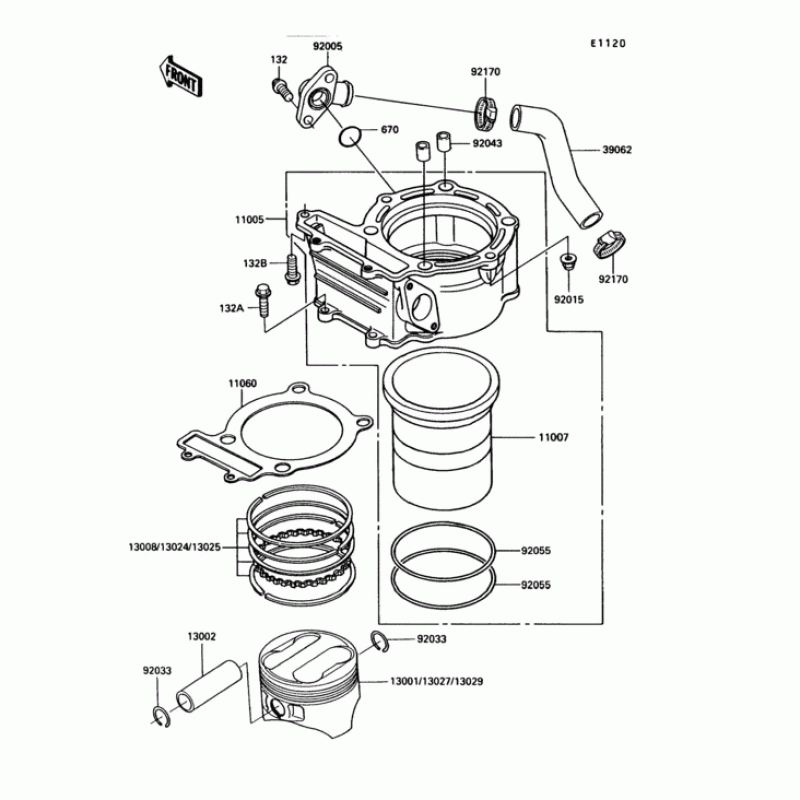 E1120

FRONT

132
92005
92170
670
92043
39062
11005
132B
132A
92015
92170
11060
11007
13008/13024/13025
92055
92055
13002
92033
92033
13001/13027/13029