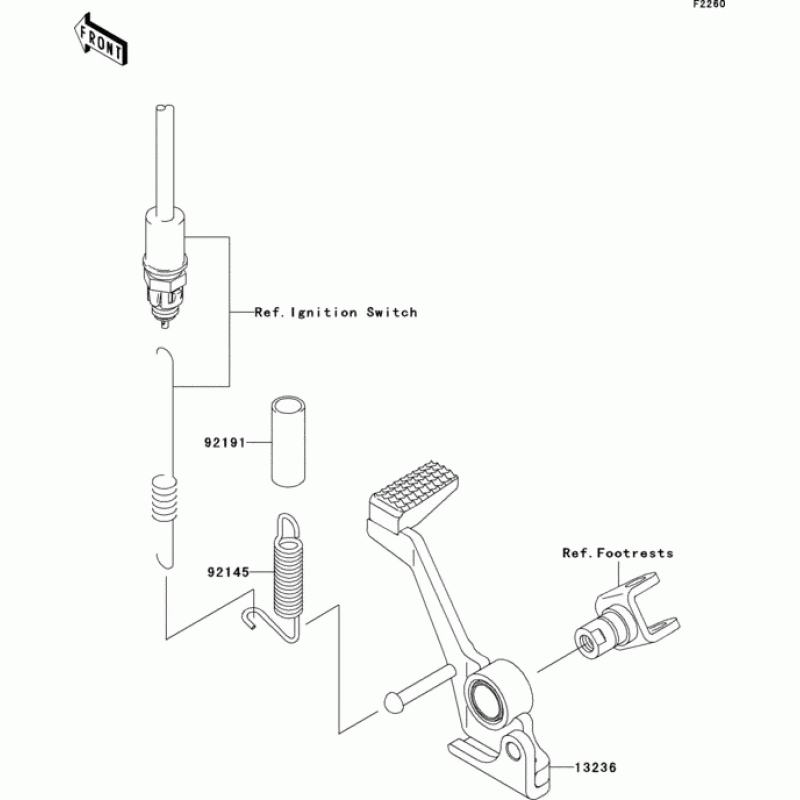 F2260

FRONT

Ref. Ignition Switch

92191

92145

Ref. Footrests

13236