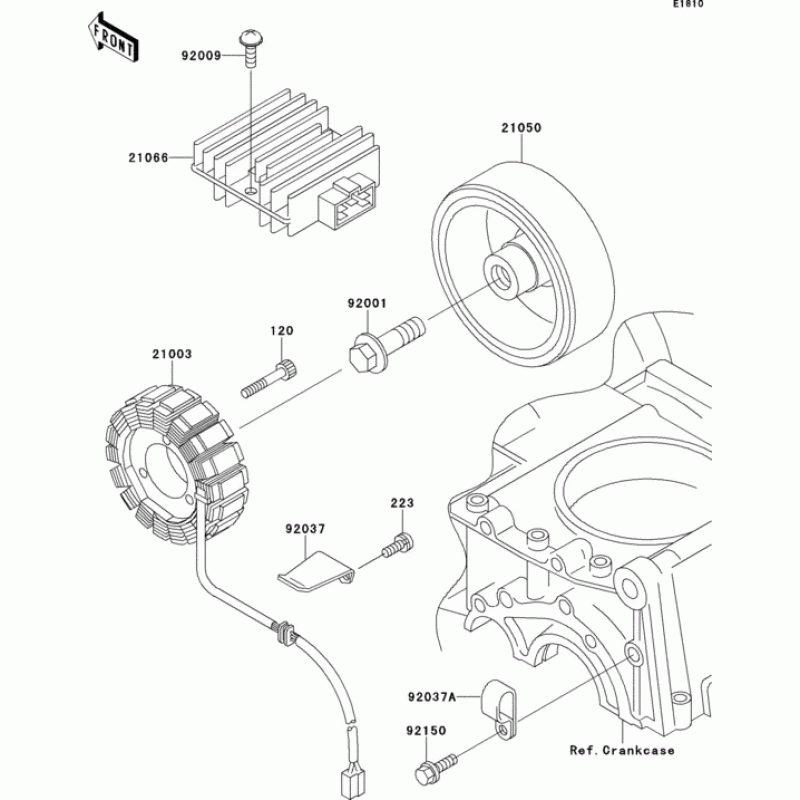 E1810

FRONT

92009

21066

21050

92001

120

21003

223

92037

92037A

92150

Ref.Crankcase