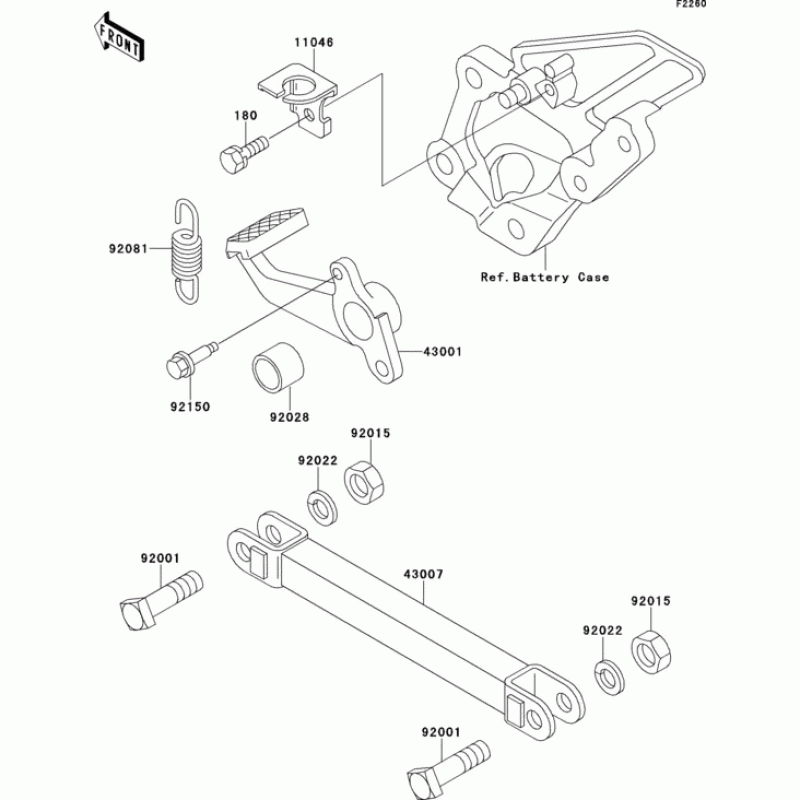 F2260

FRONT

11046

180

92081

Ref.Battery Case

43001

92150

92028

92015

92022

92001

43007

92015

92022

92001